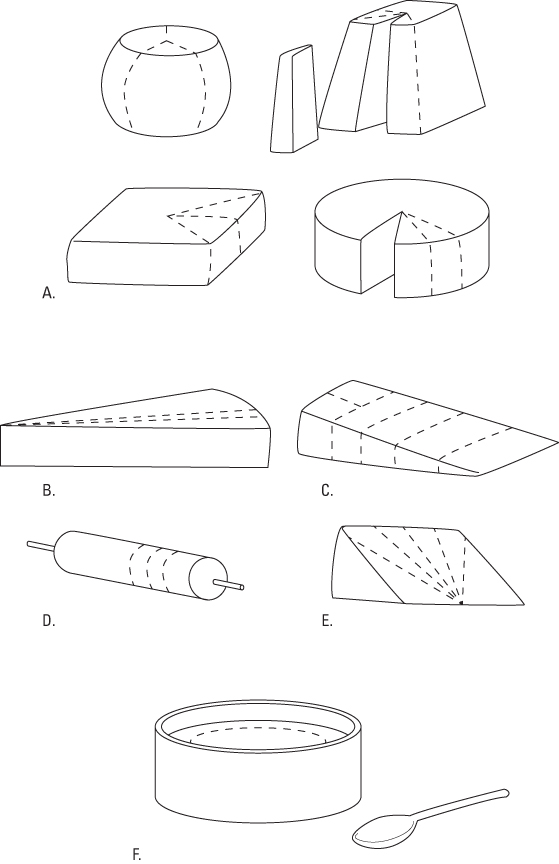 A.

B.

C.

D.

E.

F.